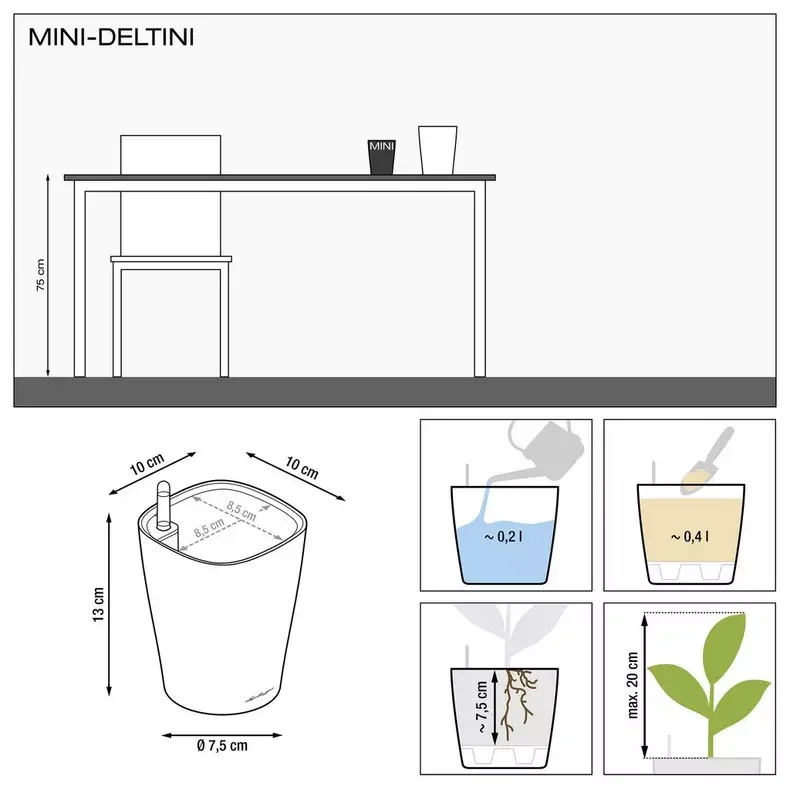 MINI-DELTINI

MINI

75 cm

10 cm

10 cm

8,5 cm

8,5 cm

13 cm

Ø 7,5 cm

~ 0,2 l

~ 0,4 l

~ 7,5 cm

max. 20 cm