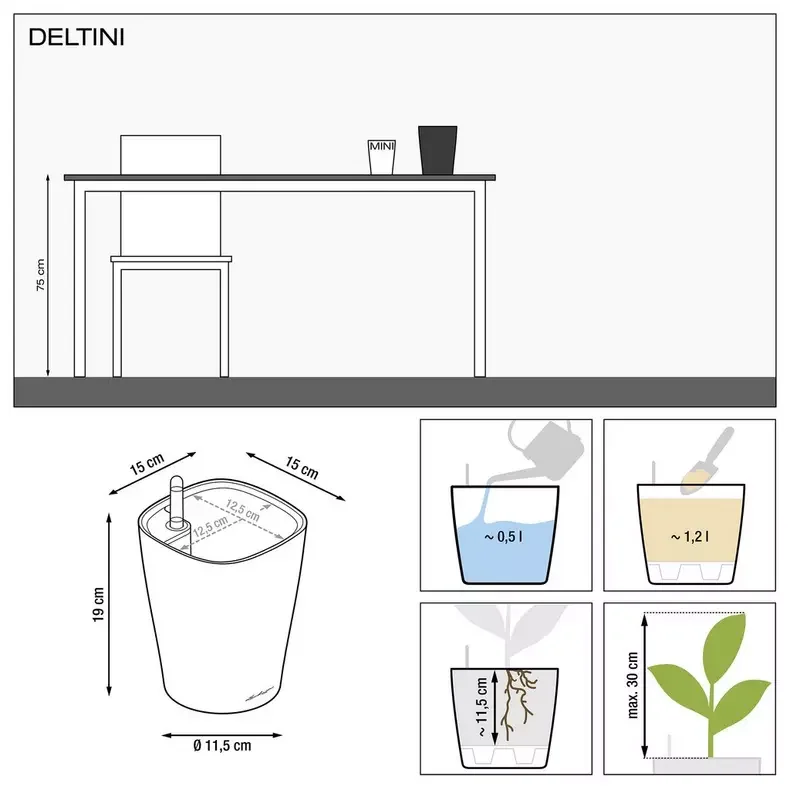 DELTINI

MINI

75 cm

15 cm

15 cm

12,5 cm

12,5 cm

19 cm

Ø 11,5 cm

~ 0,5 l

~ 1,2 l

~ 11,5 cm

max. 30 cm