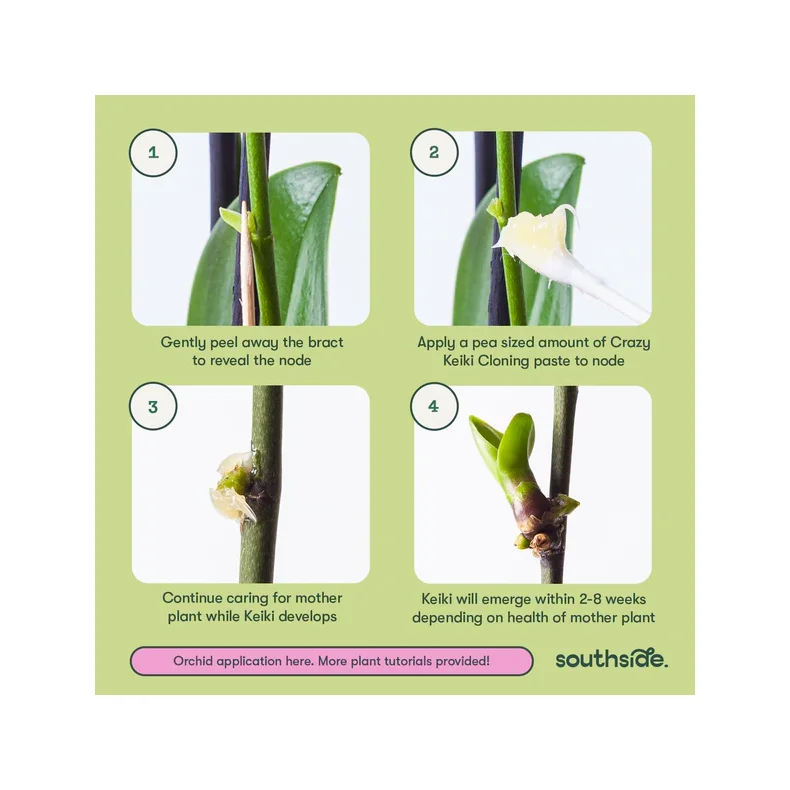 1

Gently peel away the bract to reveal the node

2

Apply a pea sized amount of Crazy Keiki Cloning paste to node

3

Continue caring for mother plant while Keiki develops

4

Keiki will emerge within 2-8 weeks depending on health of mother plant

Orchid application here. More plant tutorials provided!

southside.